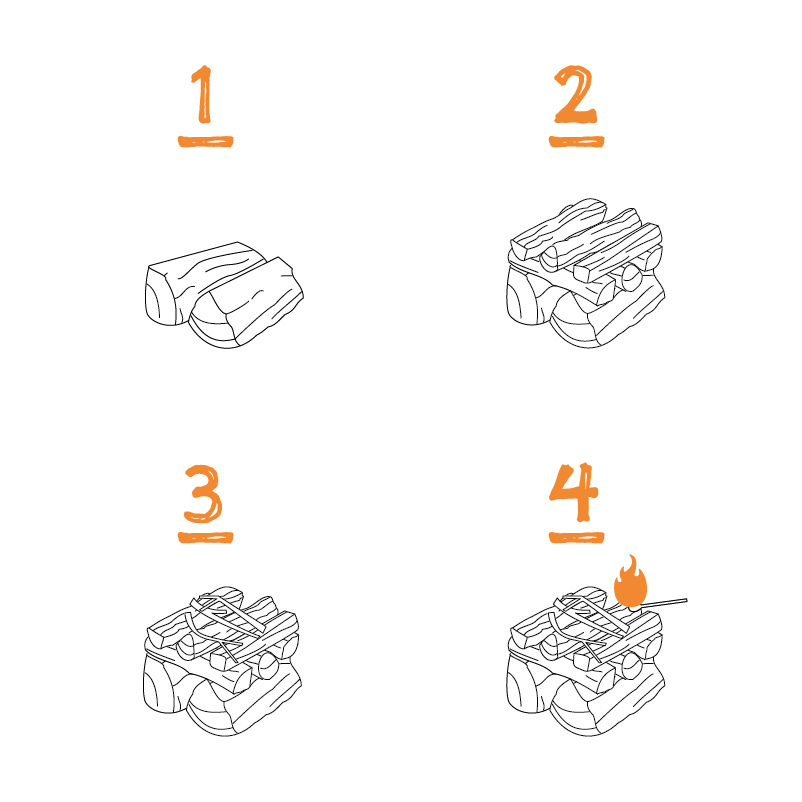 1

2

3

4