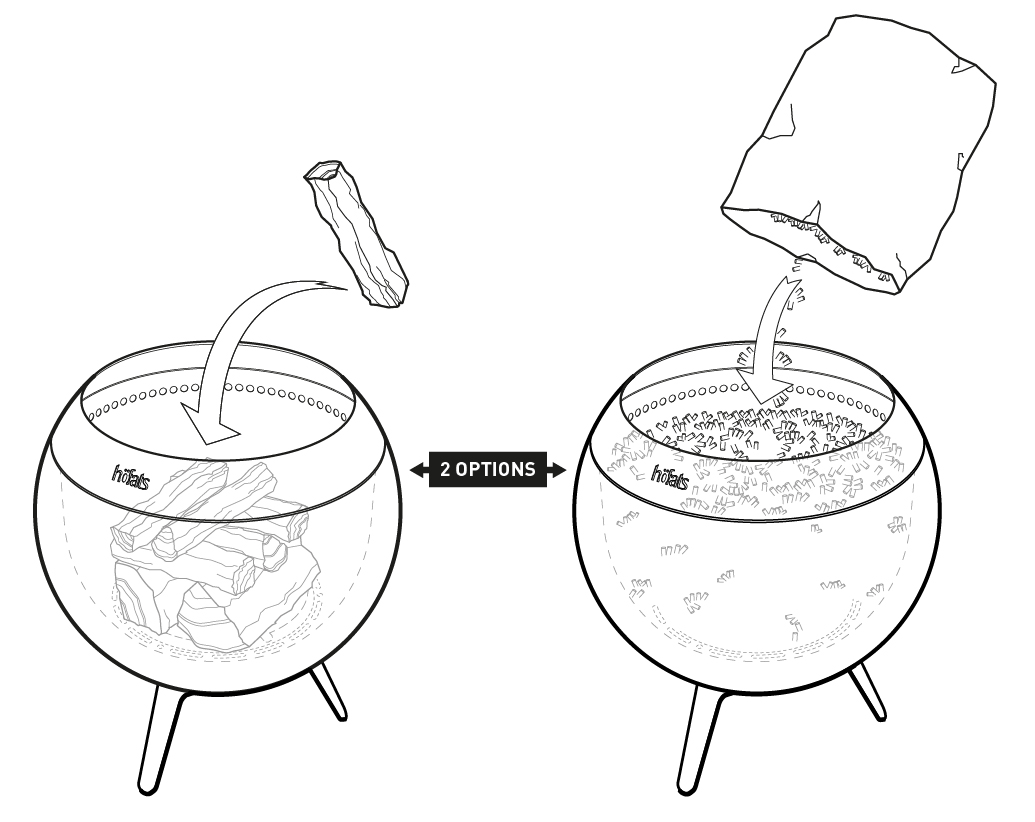 höfats

2 OPTIONS

höfats