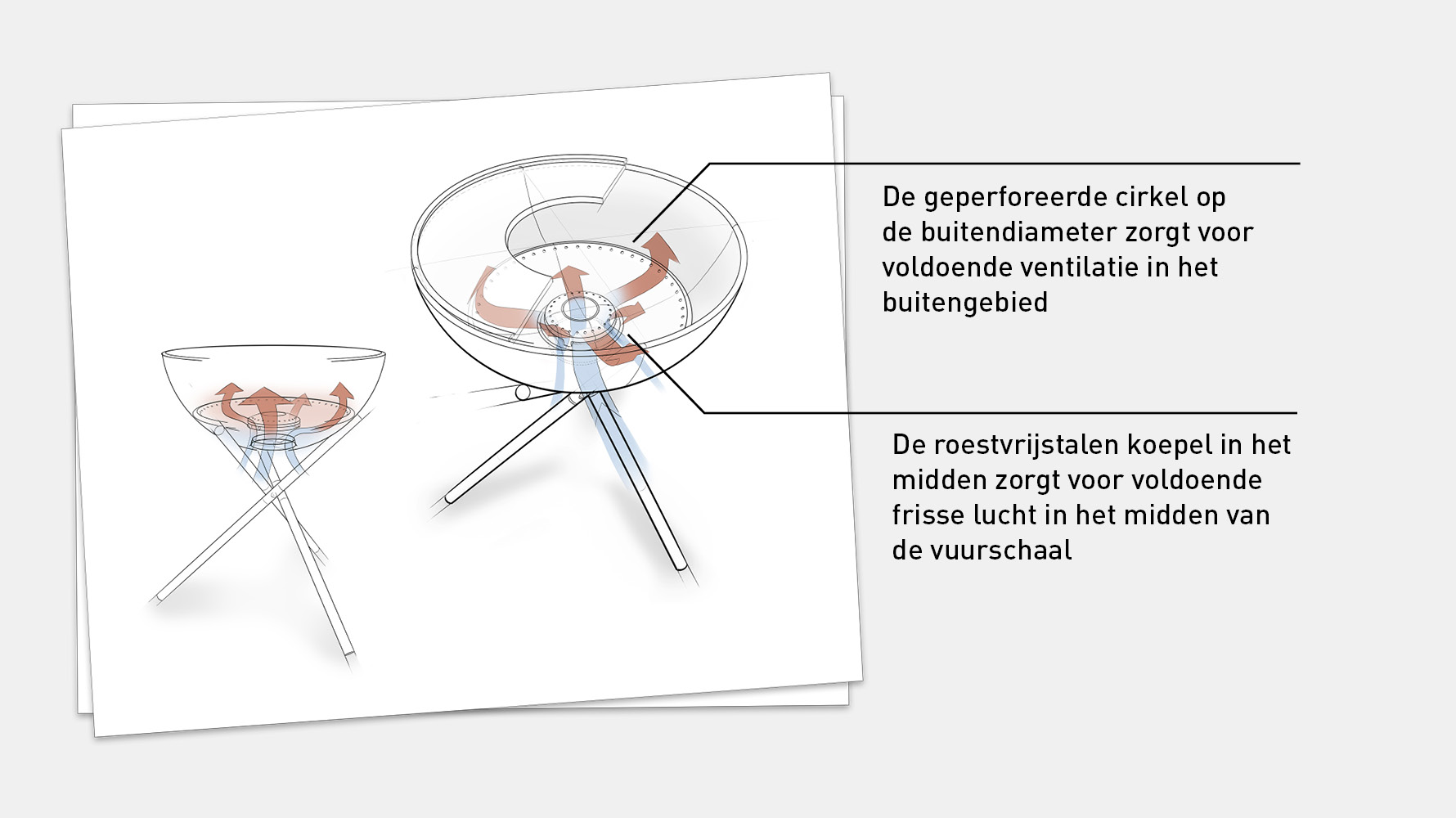 De geperforeerde cirkel op de buitendiameter zorgt voor voldoende ventilatie in het buitengebied

De roestvrijstalen koepel in het midden zorgt voor voldoende frisse lucht in het midden van de vuurschaal