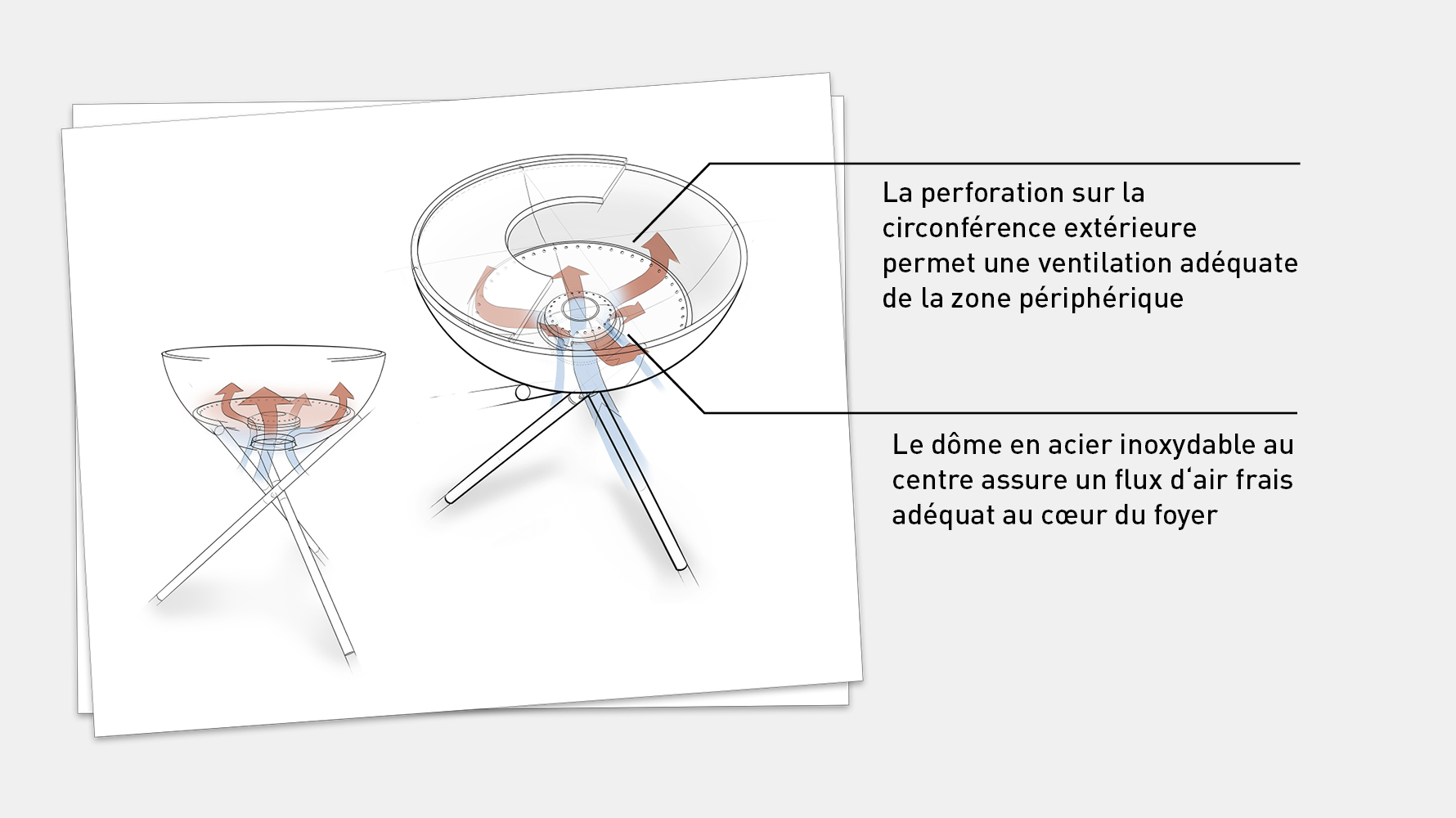 La perforation sur la circonférence extérieure permet une ventilation adéquate de la zone périphérique

Le dôme en acier inoxydable au centre assure un flux d‘air frais adéquat au cœur du foyer