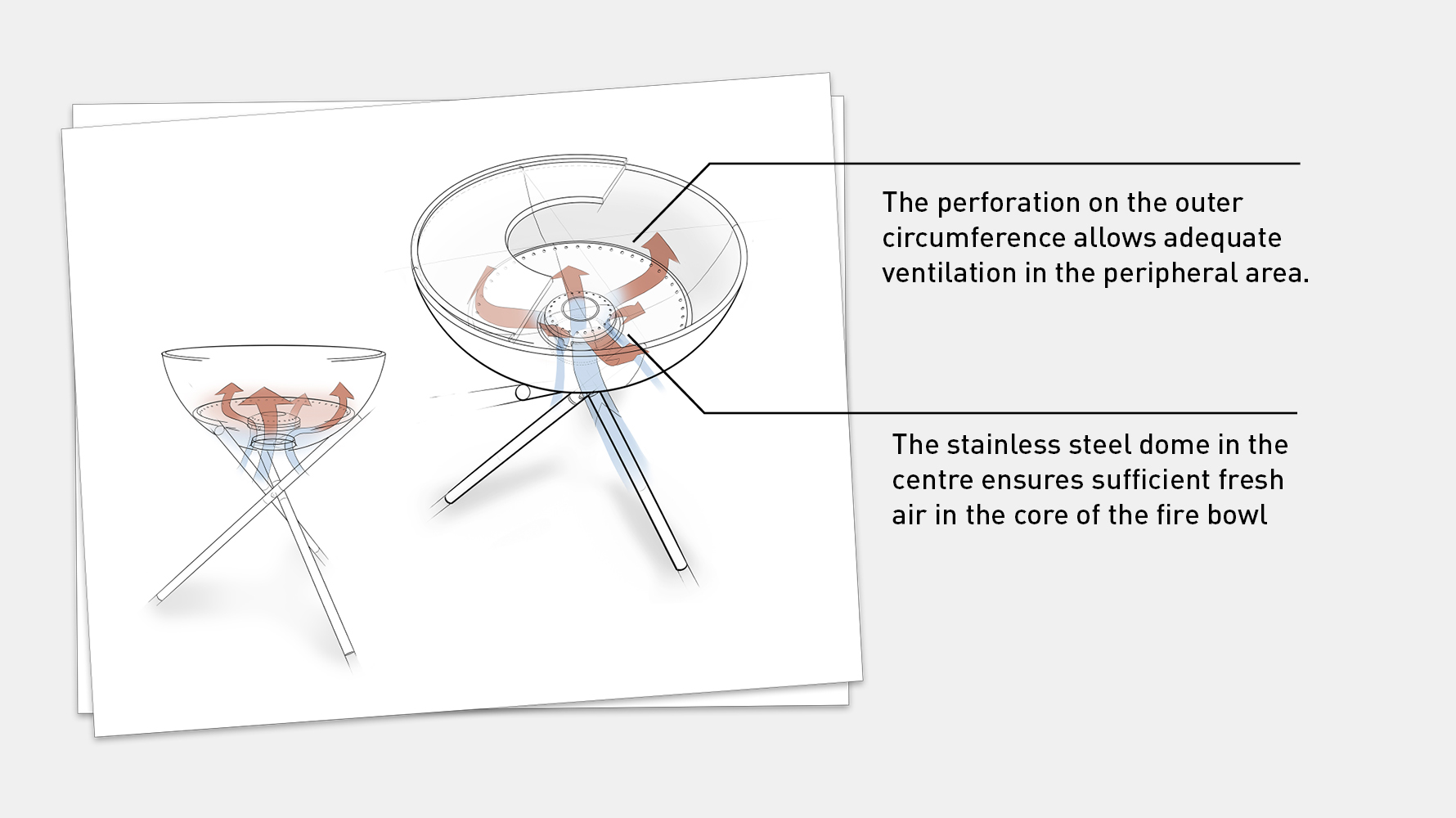 The perforation on the outer circumference allows adequate ventilation in the peripheral area.

The stainless steel dome in the centre ensures sufficient fresh air in the core of the fire bowl